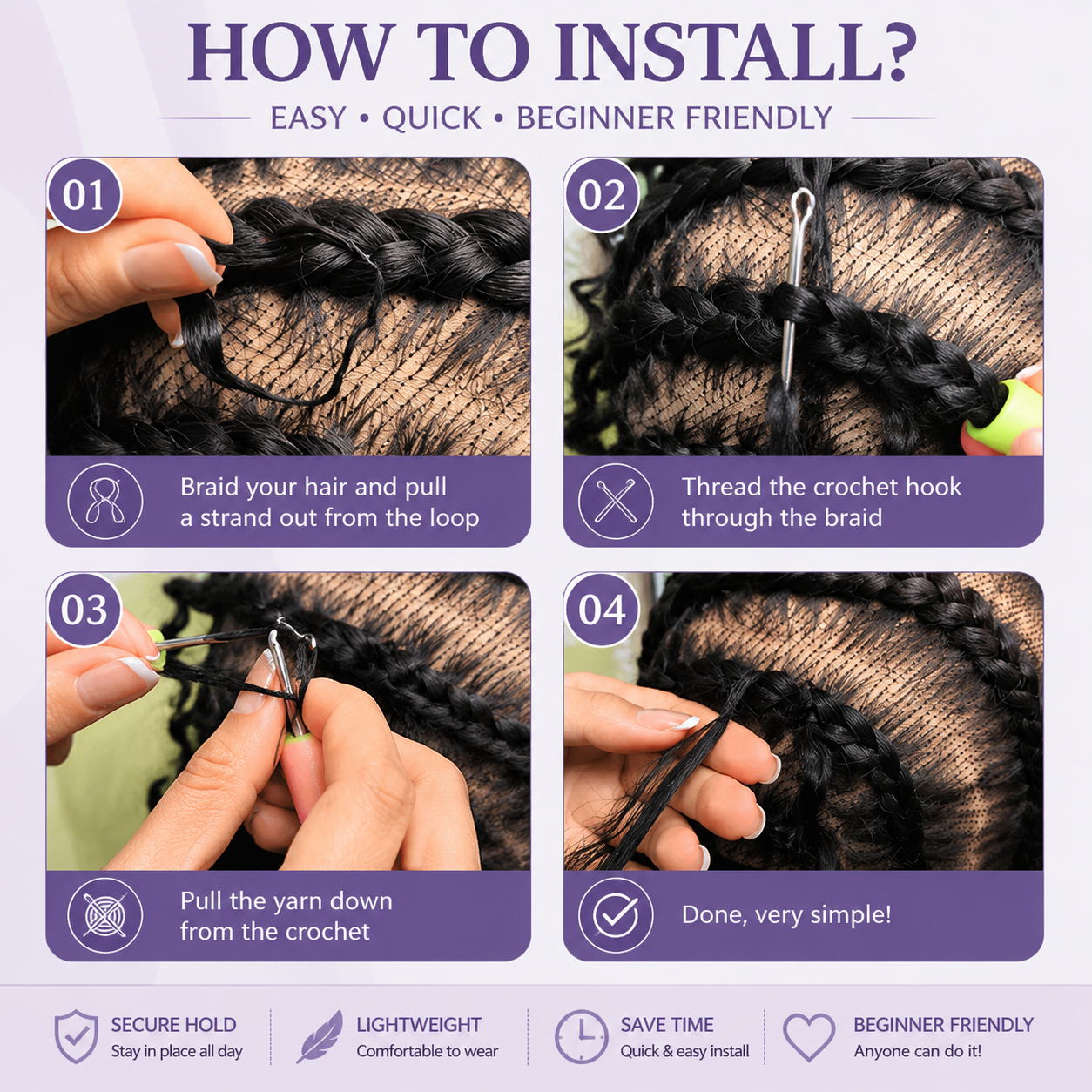 HOW TO INSTALL?

EASY • QUICK • BEGINNER FRIENDLY

01

Braid your hair and pull a strand out from the loop

02

Thread the crochet hook through the braid

03

Pull the yarn down from the crochet

04

Done, very simple!

SECURE HOLD
Stay in place all day

LIGHTWEIGHT
Comfortable to wear

SAVE TIME
Quick & easy install

BEGINNER FRIENDLY
Anyone can do it!